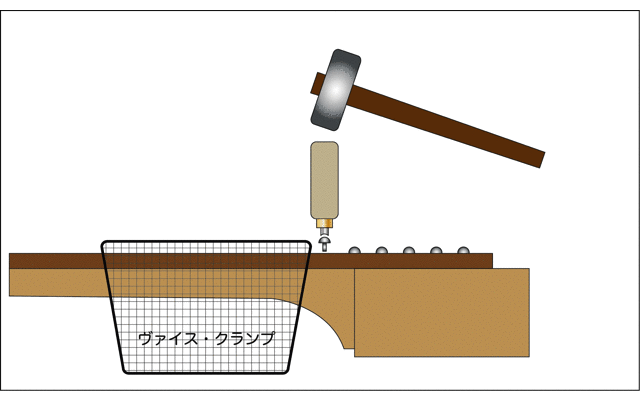 ヴァイス・クランプ